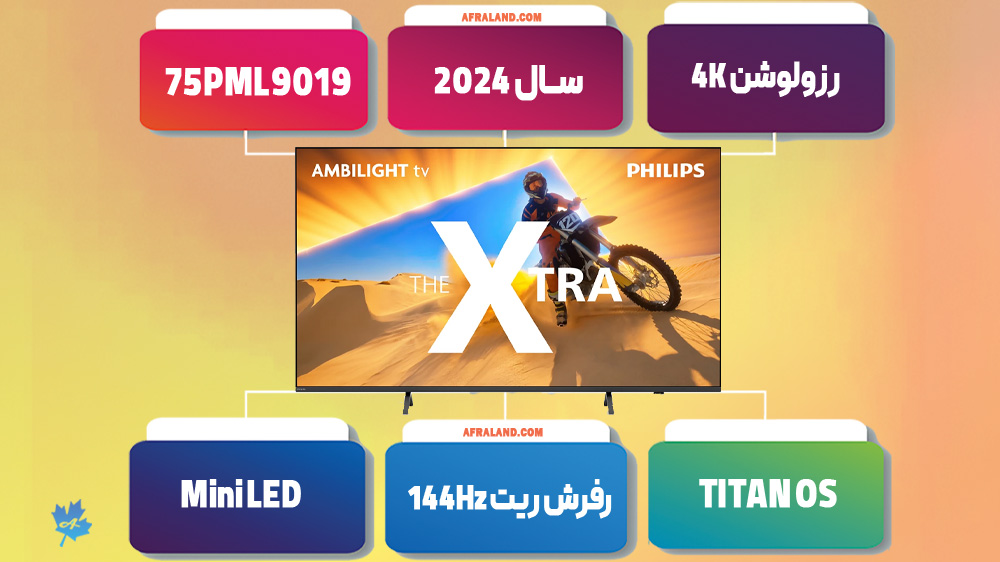 AFRALAND.COM

75PML9019

سال 2024

رزولوشن 4K

AMBILIGHT tv

PHILIPS

THE XTRA

AFRALAND.COM

Mini LED

رفرش ریت 144Hz

TITAN OS